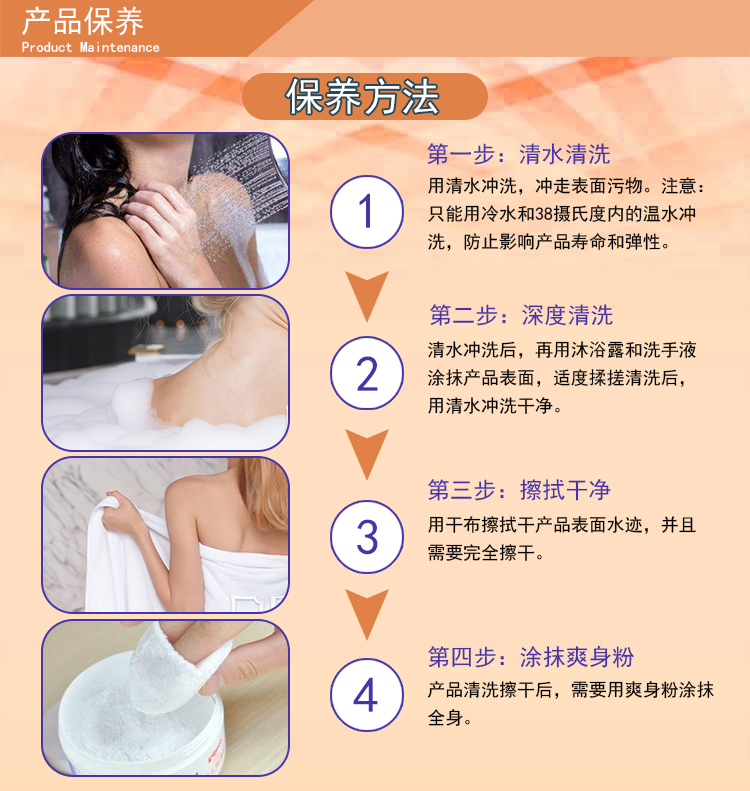 产品保养
Product Maintenance

保养方法

1

第一步：清水清洗
用清水冲洗，冲走表面污物。注意：只能用冷水和38摄氏度内的温水冲洗，防止影响产品寿命和弹性。

2

第二步：深度清洗
清水冲洗后，再用沐浴露和洗手液涂抹产品表面，适度揉搓清洗后，用清水冲洗干净。

3

第三步：擦拭干净
用干布擦拭干产品表面水迹，并且需要完全擦干。

4

第四步：涂抹爽身粉
产品清洗擦干后，需要用爽身粉涂抹全身。