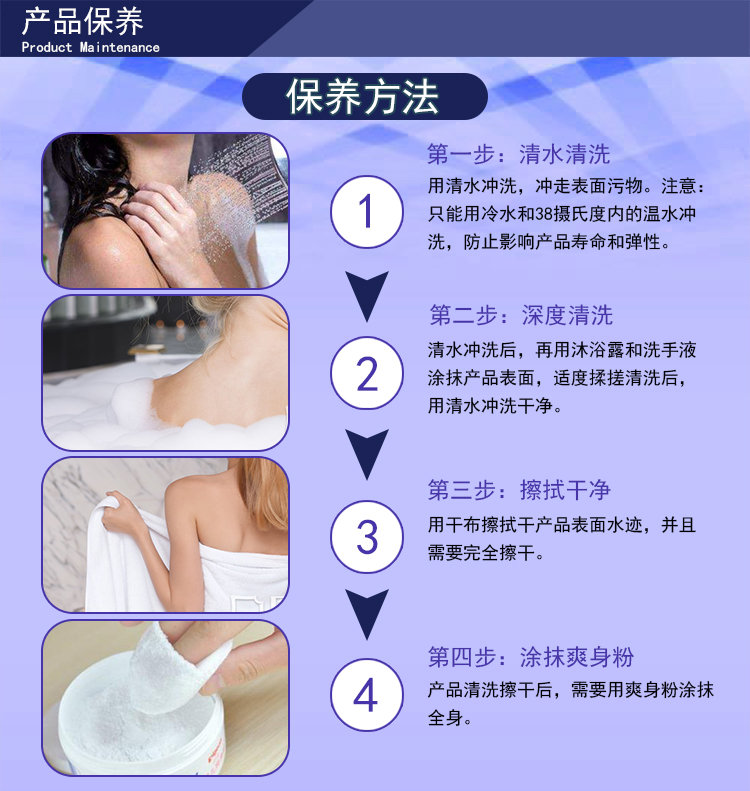 产品保养
Product Maintenance

保养方法

1

第一步：清水清洗
用清水冲洗，冲走表面污物。注意：只能用冷水和38摄氏度内的温水冲洗，防止影响产品寿命和弹性。

2

第二步：深度清洗
清水冲洗后，再用沐浴露和洗手液涂抹产品表面，适度揉搓清洗后，用清水冲洗干净。

3

第三步：擦拭干净
用干布擦拭干产品表面水迹，并且需要完全擦干。

4

第四步：涂抹爽身粉
产品清洗擦干后，需要用爽身粉涂抹全身。