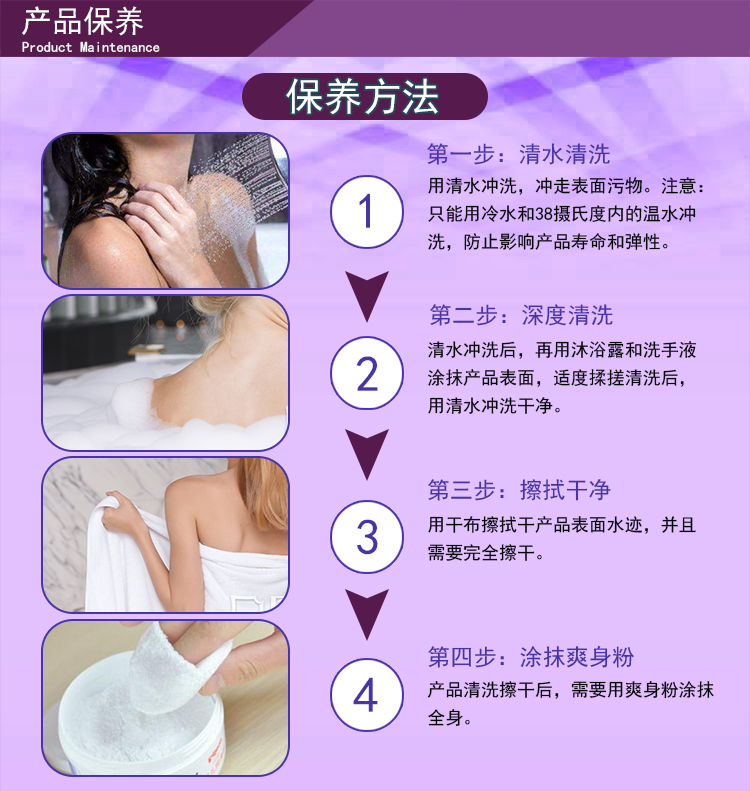 产品保养
Product Maintenance

保养方法

1

第一步：清水清洗
用清水冲洗，冲走表面污物。注意：只能用冷水和38摄氏度内的温水冲洗，防止影响产品寿命和弹性。

2

第二步：深度清洗
清水冲洗后，再用沐浴露和洗手液涂抹产品表面，适度揉搓清洗后，用清水冲洗干净。

3

第三步：擦拭干净
用干布擦拭干产品表面水迹，并且需要完全擦干。

4

第四步：涂抹爽身粉
产品清洗擦干后，需要用爽身粉涂抹全身。