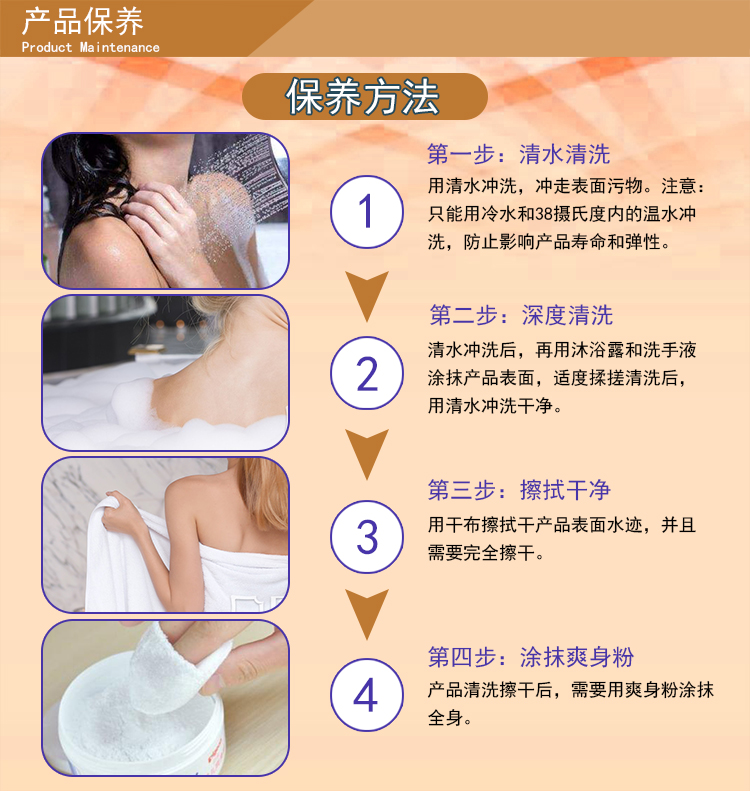 产品保养
Product Maintenance

保养方法

1

第一步：清水清洗
用清水冲洗，冲走表面污物。注意：只能用冷水和38摄氏度内的温水冲洗，防止影响产品寿命和弹性。

2

第二步：深度清洗
清水冲洗后，再用沐浴露和洗手液涂抹产品表面，适度揉搓清洗后，用清水冲洗干净。

3

第三步：擦拭干净
用干布擦拭干产品表面水迹，并且需要完全擦干。

4

第四步：涂抹爽身粉
产品清洗擦干后，需要用爽身粉涂抹全身。