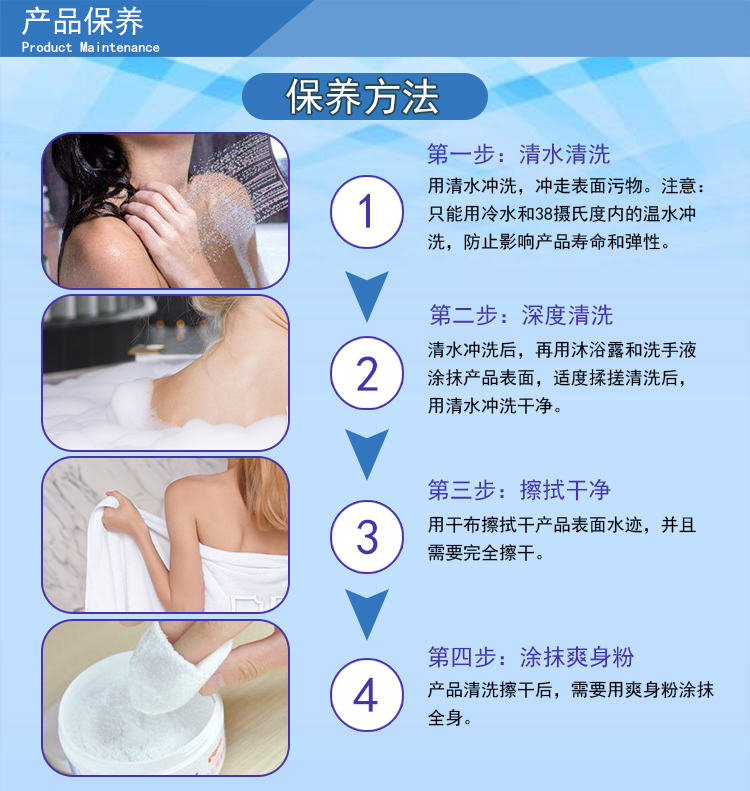 产品保养
Product Maintenance

保养方法

1

第一步：清水清洗
用清水冲洗，冲走表面污物。注意：只能用冷水和38摄氏度内的温水冲洗，防止影响产品寿命和弹性。

2

第二步：深度清洗
清水冲洗后，再用沐浴露和洗手液涂抹产品表面，适度揉搓清洗后，用清水冲洗干净。

3

第三步：擦拭干净
用干布擦拭干产品表面水迹，并且需要完全擦干。

4

第四步：涂抹爽身粉
产品清洗擦干后，需要用爽身粉涂抹全身。