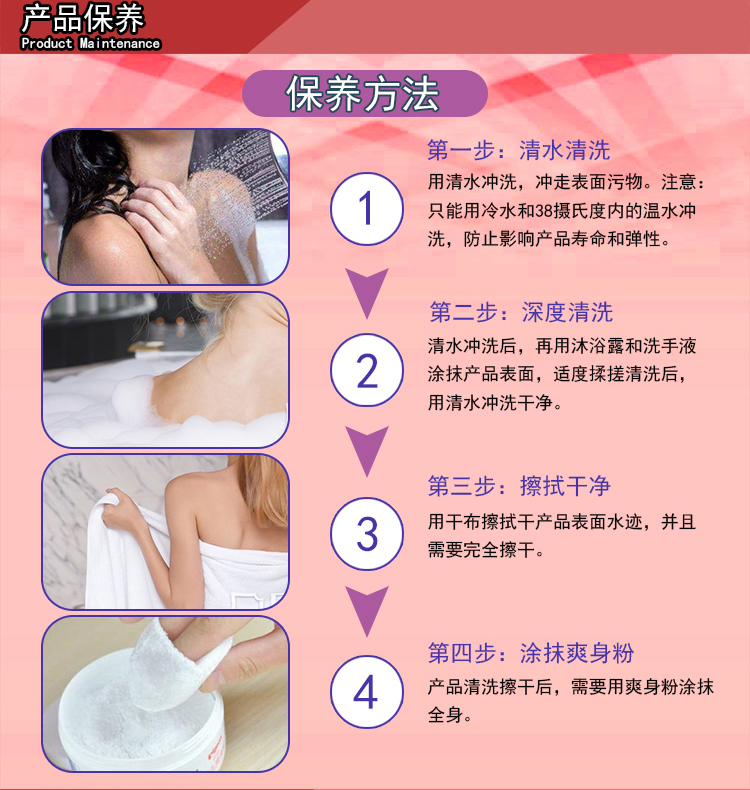 产品保养
Product Maintenance

保养方法

1
第一步：清水清洗
用清水冲洗，冲走表面污物。注意：只能用冷水和38摄氏度内的温水冲洗，防止影响产品寿命和弹性。

2
第二步：深度清洗
清水冲洗后，再用沐浴露和洗手液涂抹产品表面，适度揉搓清洗后，用清水冲洗干净。

3
第三步：擦拭干净
用干布擦拭干产品表面水迹，并且需要完全擦干。

4
第四步：涂抹爽身粉
产品清洗擦干后，需要用爽身粉涂抹全身。