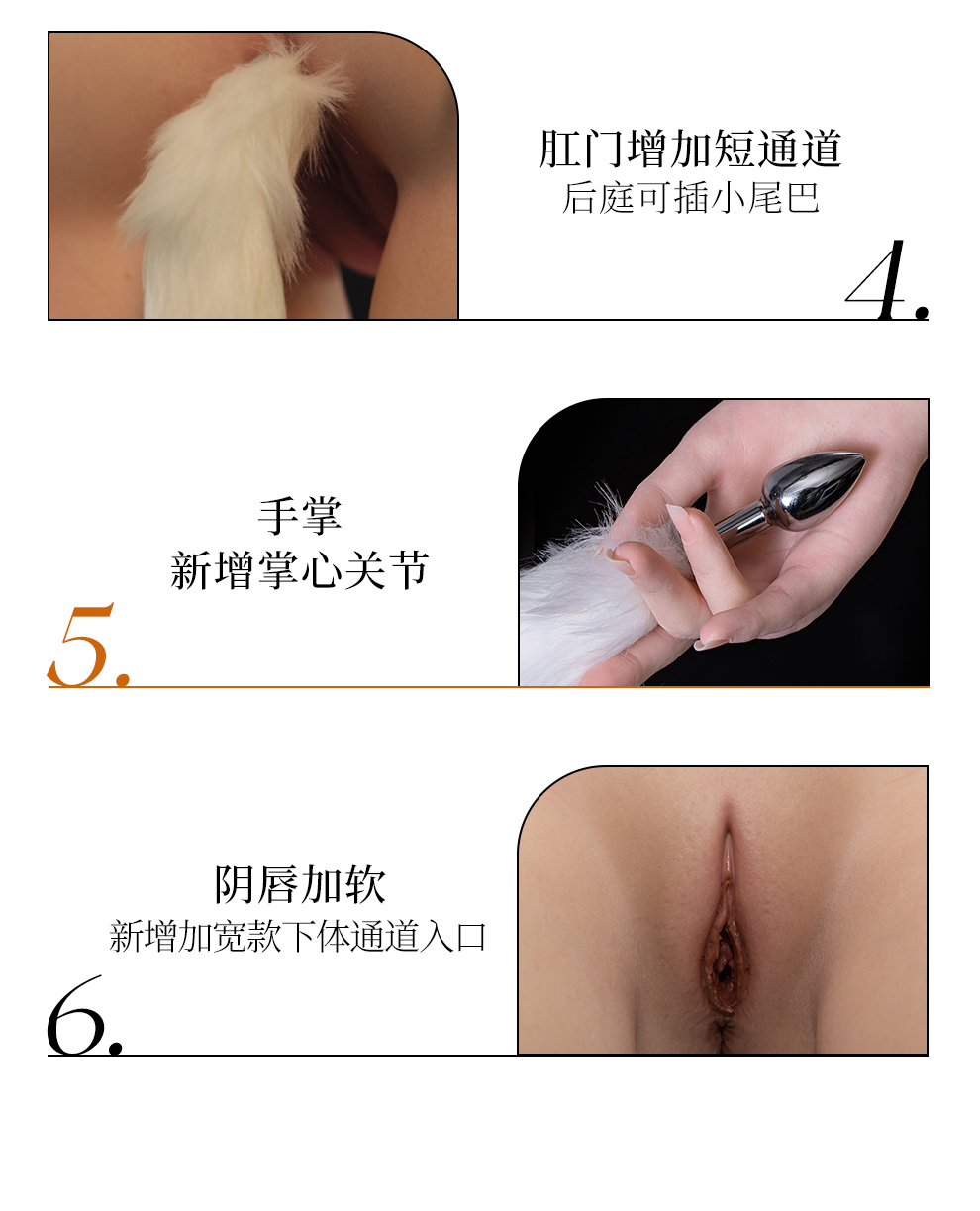 肛门增加短通道
后庭可插小尾巴

4.

手掌
新增掌心关节

5.

阴唇加软
新增加宽款下体通道入口

6.